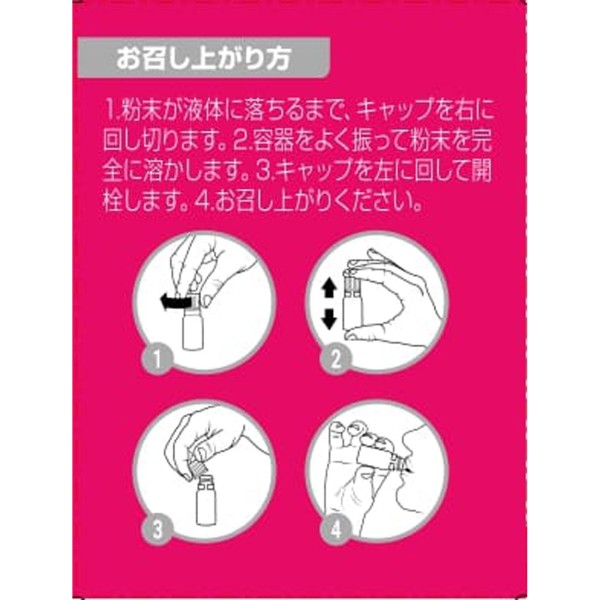 お召し上がり方

1.粉末が液体に落ちるまで、キャップを右に回し切ります。2.容器をよく振って粉末を完全に溶かします。3.キャップを左に回して開栓します。4.お召し上がりください。

1

2

3

4