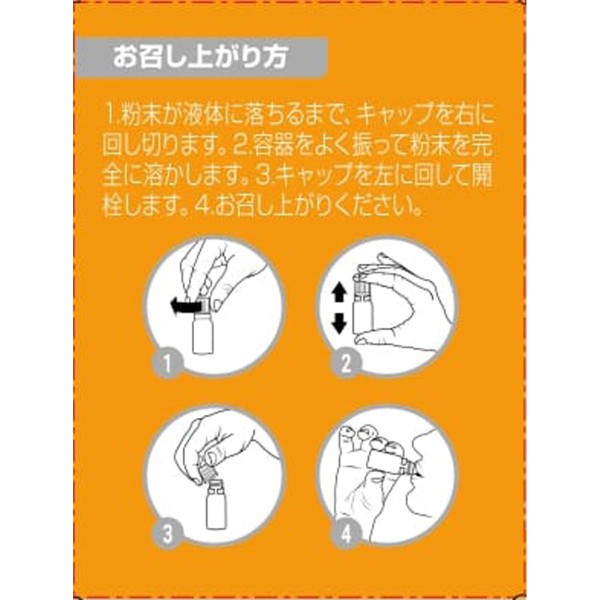 お召し上がり方

1.粉末が液体に落ちるまで、キャップを右に回し切ります。2.容器をよく振って粉末を完全に溶かします。3.キャップを左に回して開栓します。4.お召し上がりください。

1

2

3

4