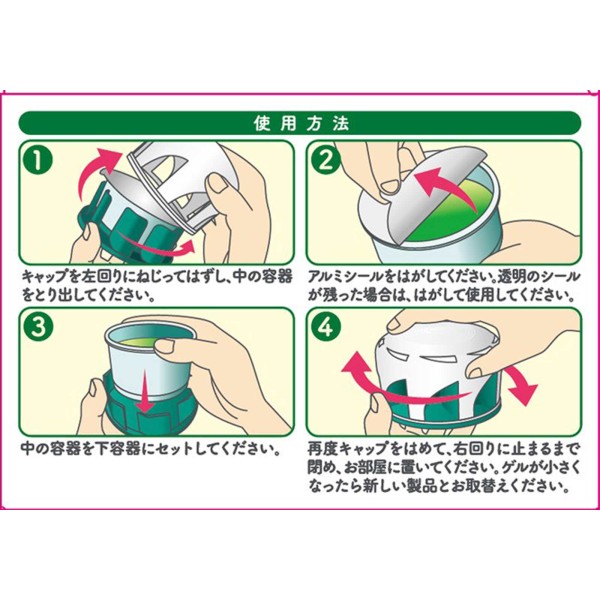 使用方法

1

キャップを左回りにねじってはずし、中の容器をとり出してください。

2

アルミシールをはがしてください。透明のシールが残った場合は、はがして使用してください。

3

中の容器を下容器にセットしてください。

4

再度キャップをはめて、右回りに止まるまで閉め、お部屋に置いてください。ゲルが小さくなったら新しい製品とお取替えください。