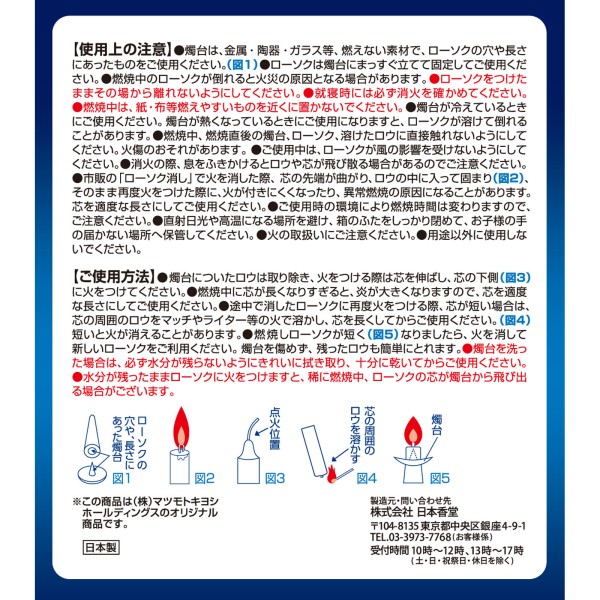 【使用上の注意】●燭台は、金属・陶器・ガラス等、燃えない素材で、ローソクの穴や長さにあったものをご使用ください。(図1)●ローソクは燭台にまっすぐ立てて固定してご使用ください。●燃焼中のローソクが倒れると火災の原因となる場合があります。●ローソクをつけたままその場から離れないようにしてください。●就寝時には必ず消火を確かめてください。●燃焼中は、紙・布等燃えやすいものを近くに置かないでください。●燭台が冷えているときにご使用ください。燭台が熱くなっているときにご使用になりますと、ローソクが溶けて倒れることがあります。●燃焼中、燃焼直後の燭台、ローソク、溶けたロウに直接触れないようにしてください。火傷のおそれがあります。●ご使用中は、ローソクが風の影響を受けないようにしてください。●消火の際、息をふきかけるとロウや芯が飛び散る場合があるのでご注意ください。●市販の「ローソク消し」で火を消した際、芯の先端が曲がり、ロウの中に入って固まり(図2)、そのまま再度火をつけた際に、火が付きにくくなったり、異常燃焼の原因になることがあります。芯を適度な長さにしてご使用ください。●ご使用時の環境により燃焼時間は変わりますので、ご注意ください。●直射日光や高温になる場所を避け、箱のふたをしっかり閉めて、お子様の手の届かない場所へ保管してください。●火の取扱いにご注意ください。●用途以外に使用しないでください。

【ご使用方法】●燭台についたロウは取り除き、火をつける際は芯を伸ばし、芯の下側(図3)に火をつけてください。●燃焼中に芯が長くなりすぎると、炎が大きくなりますので、芯を適度な長さにしてご使用ください。●途中で消したローソクに再度火をつける際、芯が短い場合は、芯の周囲のロウをマッチやライター等の火で溶かし、芯を長くしてからご使用ください。(図4)短いと火が消えることがあります。●燃焼しローソクが短く(図5)なりましたら、火を消して新しいローソクをご利用ください。燭台を傷めず、残ったロウも簡単にとれます。●燭台を洗った場合は、必ず水分が残らないようにきれいに拭き取り、十分に乾いてからご使用ください。●水分が残ったままローソクに火をつけますと、稀に燃焼中、ローソクの芯が燭台から飛び出る場合がございます。

ローソクの穴や、長さにあった燭台 図1
図2
点火位置 図3
芯の周囲のロウを溶かす 図4
燭台 図5

※この商品は(株)マツモトキヨシホールディングスのオリジナル商品です。

日本製

製造元・問い合わせ先
株式会社 日本香堂
〒104-8135 東京都中央区銀座4-9-1
TEL.03-3973-7768(お客様係)
受付時間 10時～12時、13時～17時
(土・日・祝祭日・休日を除く)