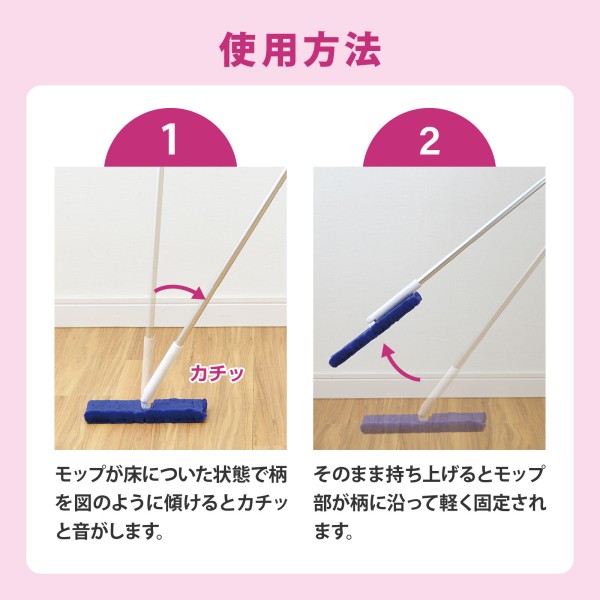 使用方法

1

カチッ

モップが床についた状態で柄を図のように傾けるとカチッと音がします。

2

そのまま持ち上げるとモップ部が柄に沿って軽く固定されます。