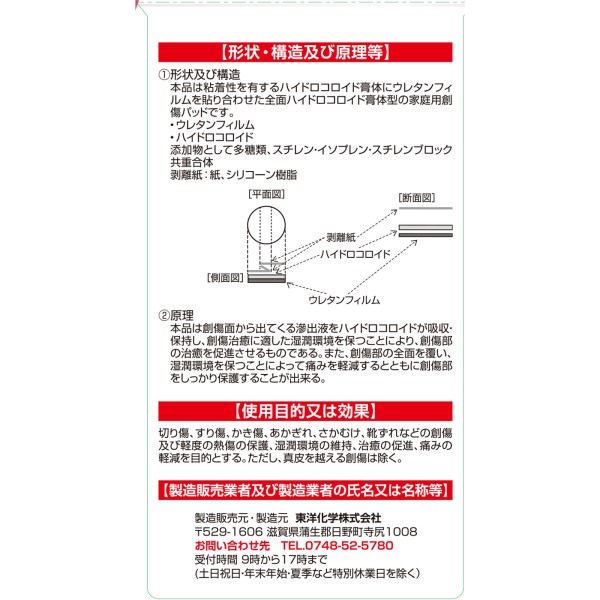 【形状・構造及び原理等】

①形状及び構造
本品は粘着性を有するハイドロコロイド膏体にウレタンフィルムを貼り合わせた全面ハイドロコロイド膏体型の家庭用創傷パッドです。
・ウレタンフィルム
・ハイドロコロイド
添加物として多糖類、スチレン・イソプレン・スチレンブロック共重合体
剥離紙：紙、シリコーン樹脂

［平面図］
［断面図］
剥離紙
ハイドロコロイド
［側面図］
ウレタンフィルム

②原理
本品は創傷面から出てくる滲出液をハイドロコロイドが吸収・保持し、創傷治癒に適した湿潤環境を保つことにより、創傷部の治癒を促進させるものである。また、創傷部の全面を覆い、湿潤環境を保つことによって痛みを軽減するとともに創傷部をしっかり保護することが出来る。

【使用目的又は効果】

切り傷、すり傷、かき傷、あかぎれ、さかむけ、靴ずれなどの創傷及び軽度の熱傷の保護、湿潤環境の維持、治癒の促進、痛みの軽減を目的とする。ただし、真皮を越える創傷は除く。

【製造販売業者及び製造業者の氏名又は名称等】

製造販売元・製造元 東洋化学株式会社
〒529-1606 滋賀県蒲生郡日野町寺尻1008
お問い合わせ先 TEL.0748-52-5780
受付時間 9時から17時まで
(土日祝日・年末年始・夏季など特別休業日を除く)