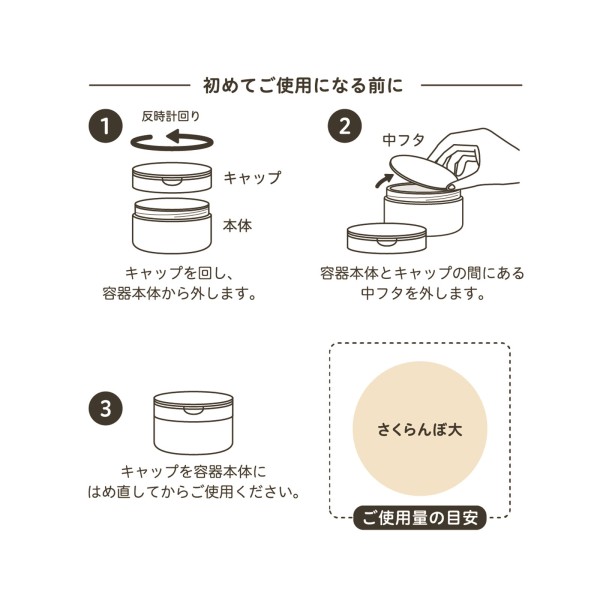 初めてご使用になる前に

1
反時計回り
キャップ
本体
キャップを回し、容器本体から外します。

2
中フタ
容器本体とキャップの間にある中フタを外します。

3
キャップを容器本体にはめ直してからご使用ください。

さくらんぼ大
ご使用量の目安