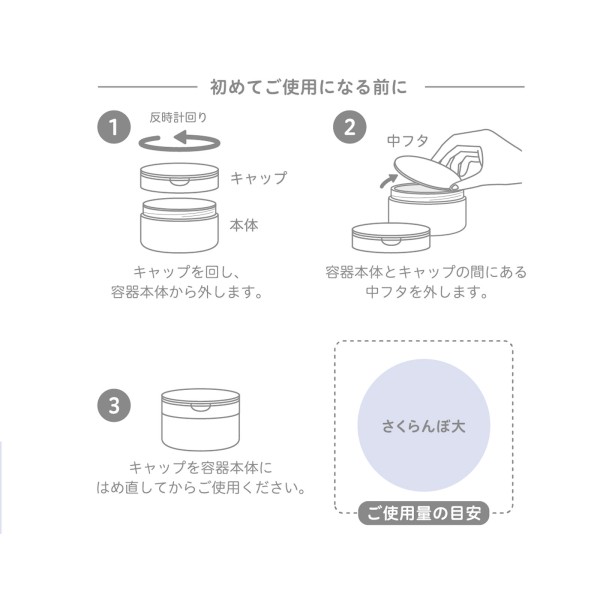 初めてご使用になる前に

1
反時計回り
キャップ
本体
キャップを回し、
容器本体から外します。

2
中フタ
容器本体とキャップの間にある
中フタを外します。

3
キャップを容器本体に
はめ直してからご使用ください。

さくらんぼ大
ご使用量の目安