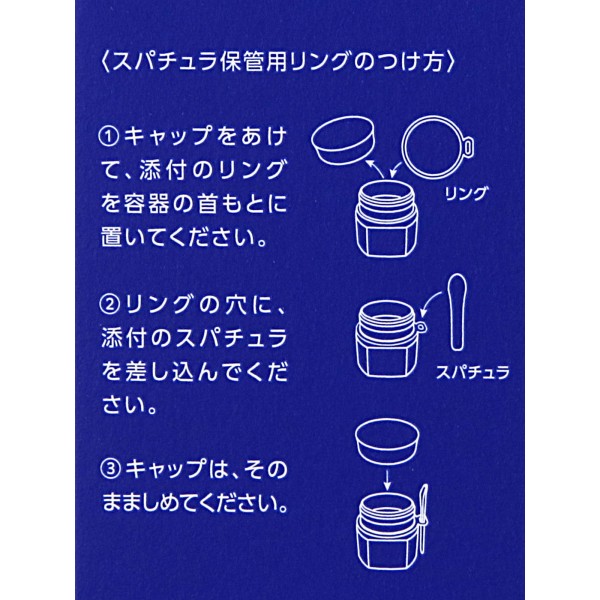 〈スパチュラ保管用リングのつけ方〉

①キャップをあけて、添付のリングを容器の首もとに置いてください。

リング

②リングの穴に、添付のスパチュラを差し込んでください。

スパチュラ

③キャップは、そのまましめてください。