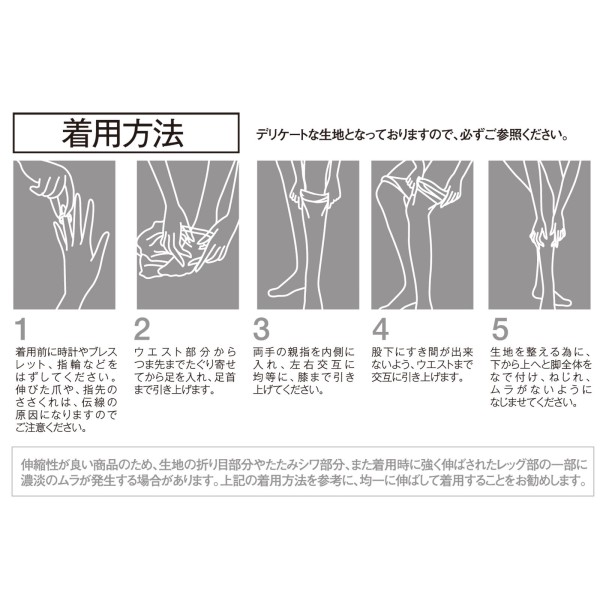 着用方法

デリケートな生地となっておりますので、必ずご参照ください。

1
着用前に時計やブレスレット、指輪などをはずしてください。伸びた爪や、指先のささくれは、伝線の原因になりますのでご注意ください。

2
ウエスト部分からつま先までたぐり寄せてから足を入れ、足首まで引き上げます。

3
両手の親指を内側に入れ、左右交互に均等に、膝まで引き上げてください。

4
股下にすき間が出来ないよう、ウエストまで交互に引き上げます。

5
生地を整える為に、下から上へと脚全体をなで付け、ねじれ、ムラがないようになじませてください。

伸縮性が良い商品のため、生地の折り目部分やたたみシワ部分、また着用時に強く伸ばされたレッグ部の一部に濃淡のムラが発生する場合があります。上記の着用方法を参考に、均一に伸ばして着用することをお勧めします。