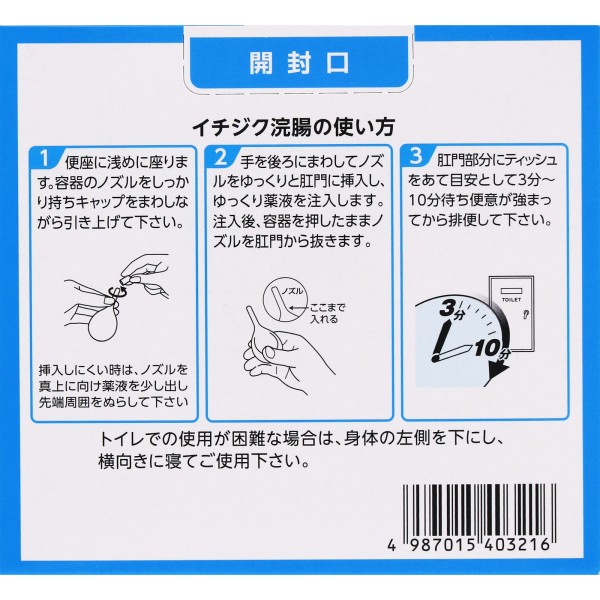 開封口

イチジク浣腸の使い方

1 便座に浅めに座ります。容器のノズルをしっかり持ちキャップをまわしながら引き上げて下さい。

挿入しにくい時は、ノズルを真上に向け薬液を少し出し先端周囲をぬらして下さい

2 手を後ろにまわしてノズルをゆっくりと肛門に挿入し、ゆっくり薬液を注入します。注入後、容器を押したままノズルを肛門から抜きます。

ノズル
ここまで入れる

3 肛門部分にティッシュをあて目安として3分～10分待ち便意が強まってから排便して下さい。

TOILET
3分
10分

トイレでの使用が困難な場合は、身体の左側を下にし、横向きに寝てご使用下さい。

4 987015 403216