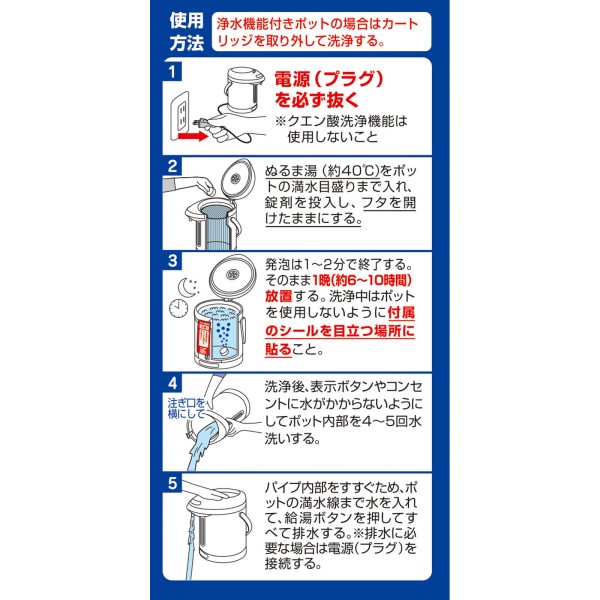 使用方法

浄水機能付きポットの場合はカートリッジを取り外して洗浄する。

1

電源（プラグ）を必ず抜く

※クエン酸洗浄機能は使用しないこと

2

ぬるま湯（約40℃）をポットの満水目盛りまで入れ、錠剤を投入し、フタを開けたままにする。

3

発泡は1～2分で終了する。そのまま1晩（約6～10時間）放置する。洗浄中はポットを使用しないように付属のシールを目立つ場所に貼ること。

4

注ぎ口を横にして

洗浄後、表示ボタンやコンセントに水がかからないようにしてポット内部を4～5回水洗いする。

5

パイプ内部をすすぐため、ポットの満水線まで水を入れて、給湯ボタンを押してすべて排水する。※排水に必要な場合は電源（プラグ）を接続する。