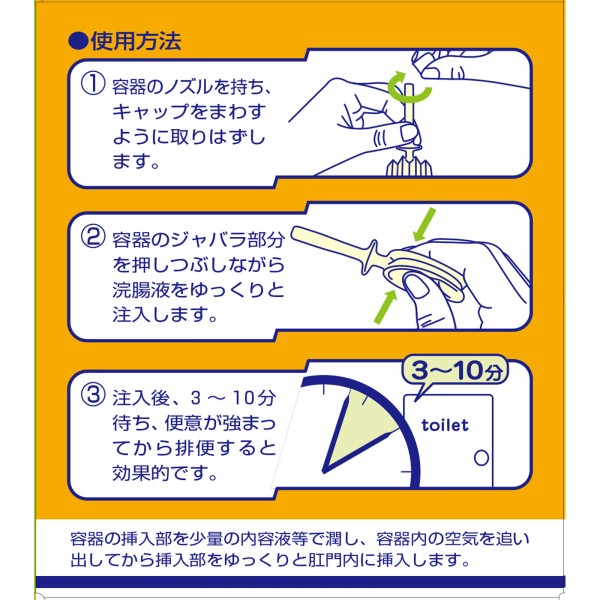 ●使用方法

① 容器のノズルを持ち、キャップをまわすように取りはずします。

② 容器のジャバラ部分を押しつぶしながら浣腸液をゆっくりと注入します。

③ 注入後、3 ～ 10分待ち、便意が強まってから排便すると効果的です。

3～10分

toilet

容器の挿入部を少量の内容液等で潤し、容器内の空気を追い出してから挿入部をゆっくりと肛門内に挿入します。