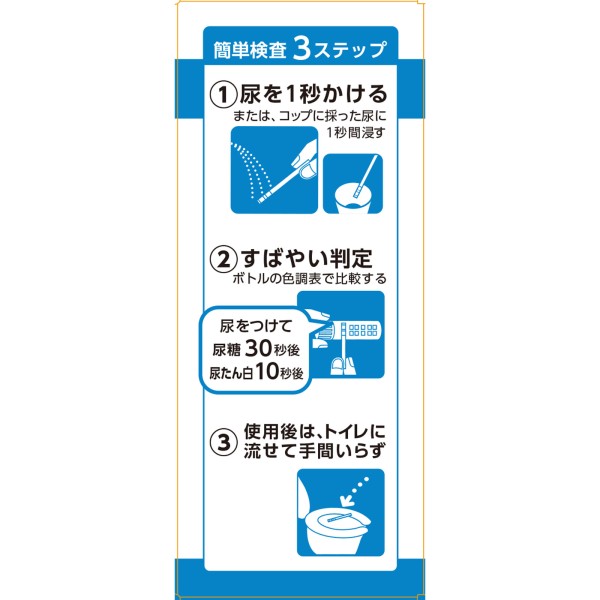 簡単検査 3ステップ

① 尿を1秒かける
または、コップに採った尿に1秒間浸す

② すばやい判定
ボトルの色調表で比較する

尿をつけて
尿糖 30秒後
尿たん白 10秒後

③ 使用後は、トイレに流せて手間いらず